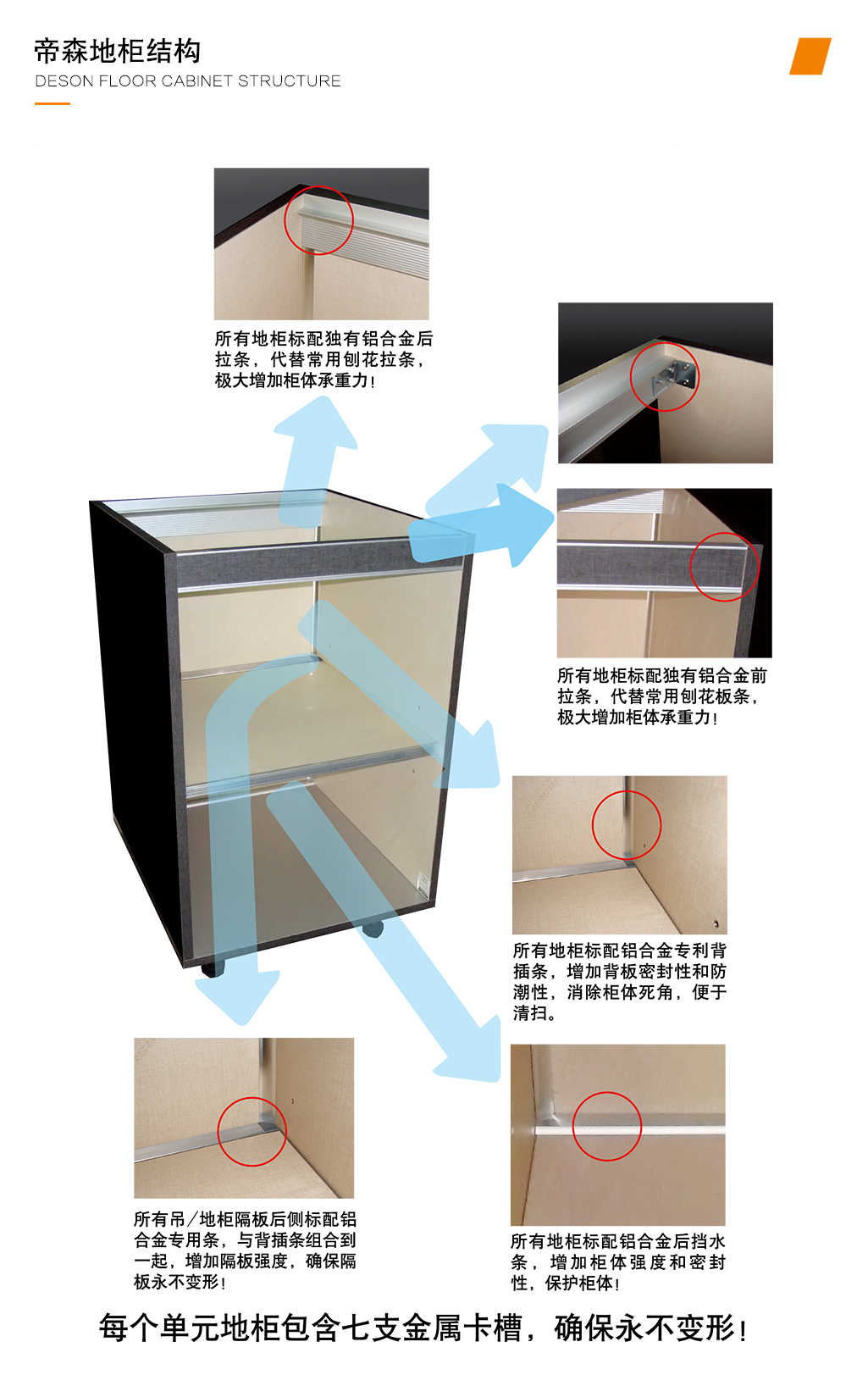 帝森地柜结构
DESON FLOOR CABINET STRUCTURE

所有地柜标配独有铝合金后拉条，代替常用刨花拉条，极大增加柜体承重力！

所有地柜标配独有铝合金前拉条，代替常用刨花板条，极大增加柜体承重力！

所有地柜标配铝合金专利背插条，增加背板密封性和防潮性，消除柜体死角，便于清扫。

所有吊/地柜隔板后侧标配铝合金专用条，与背插条组合到一起，增加隔板强度，确保隔板永不变形！

所有地柜标配铝合金后挡水条，增加柜体强度和密封性，保护柜体！

每个单元地柜包含七支金属卡槽，确保永不变形！